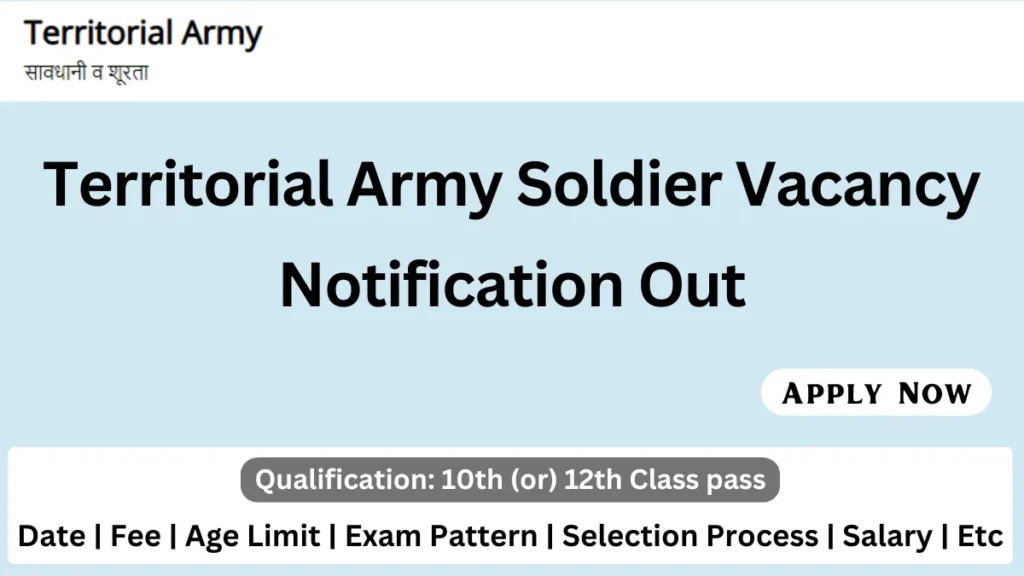 Territorial Army
सावधानी व शूरता

Territorial Army Soldier Vacancy Notification Out

APPLY NOW

Qualification: 10th (or) 12th Class pass

Date | Fee | Age Limit | Exam Pattern | Selection Process | Salary | Etc